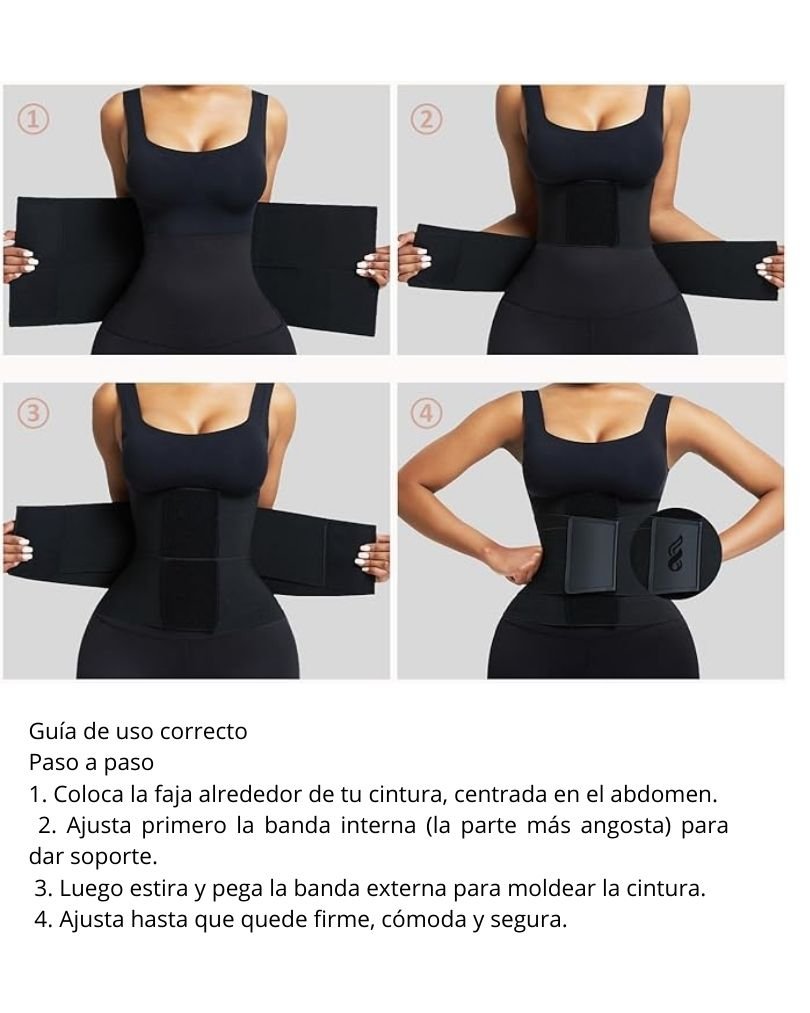 ①

②

③

④

Guía de uso correcto
Paso a paso
1. Coloca la faja alrededor de tu cintura, centrada en el abdomen.
2. Ajusta primero la banda interna (la parte más angosta) para dar soporte.
3. Luego estira y pega la banda externa para moldear la cintura.
4. Ajusta hasta que quede firme, cómoda y segura.